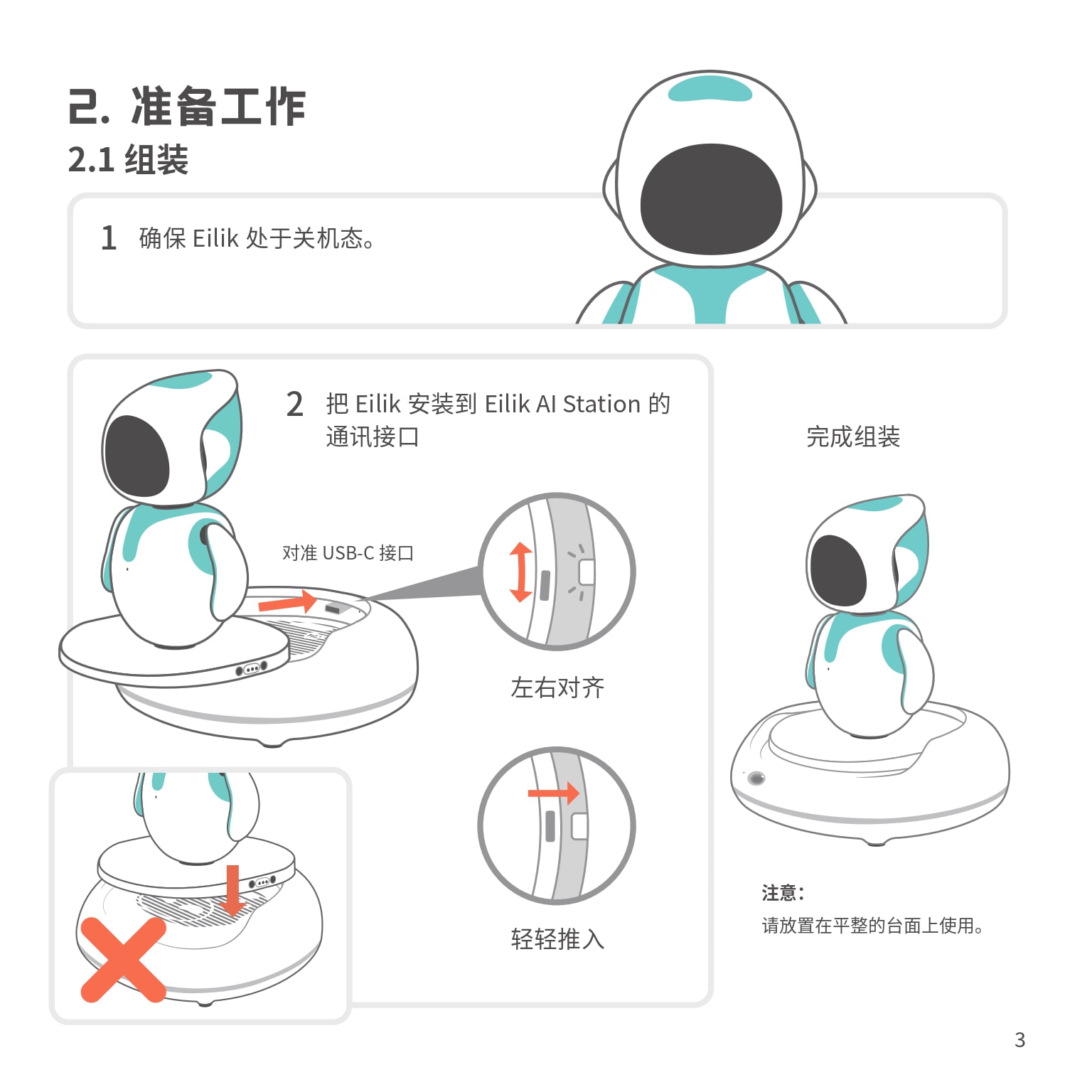 2. 准备工作
2.1 组装

1 确保 Eilik 处于关机态。

2 把 Eilik 安装到 Eilik AI Station 的通讯接口

对准 USB-C 接口

左右对齐

轻轻推入

完成组装

注意：
请放置在平整的台面上使用。

3