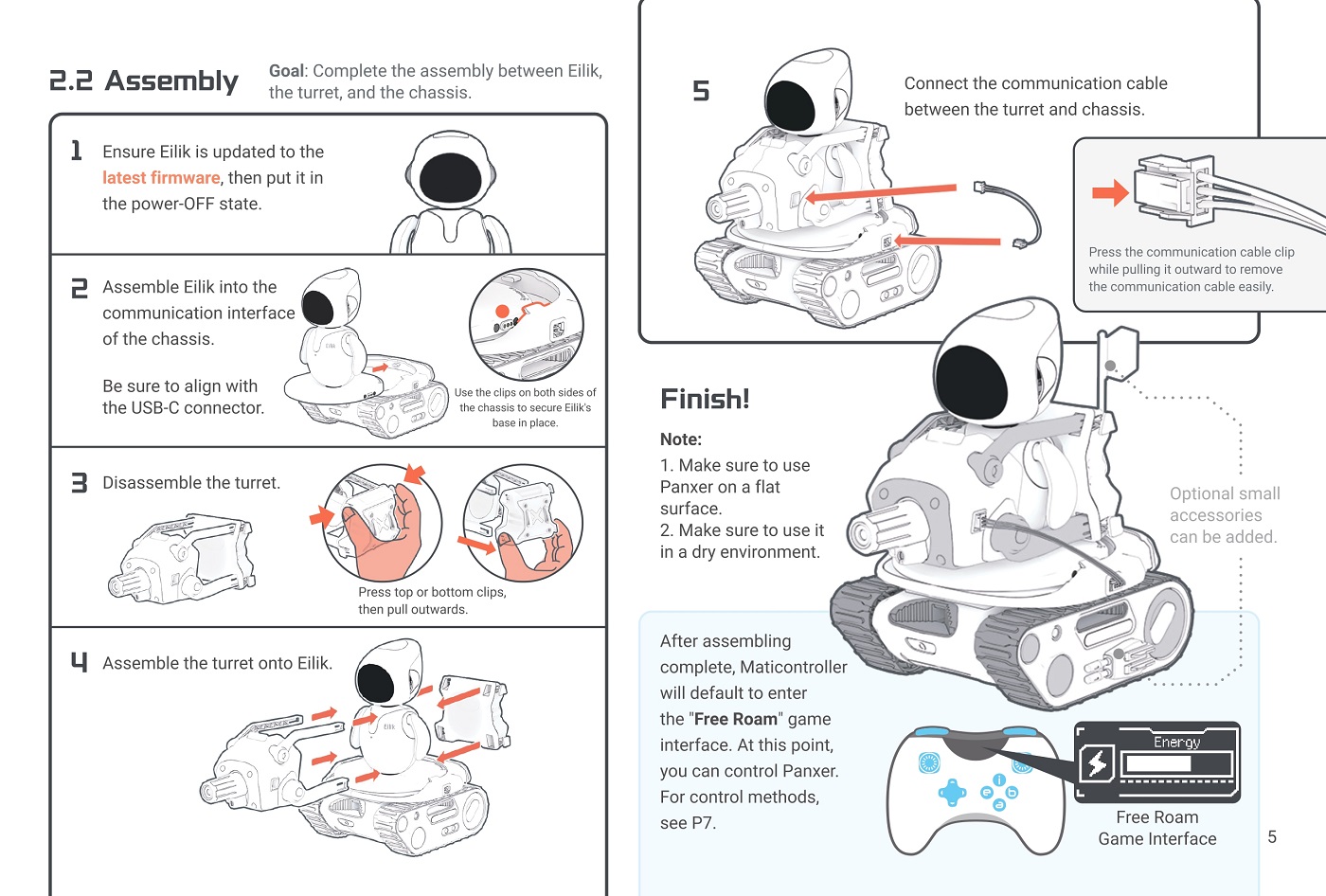 2.2 Assembly

Goal: Complete the assembly between Eilik, the turret, and the chassis.

1 Ensure Eilik is updated to the latest firmware, then put it in the power-OFF state.

2 Assemble Eilik into the communication interface of the chassis.

Be sure to align with the USB-C connector.

Use the clips on both sides of the chassis to secure Eilik's base in place.

3 Disassemble the turret.

Press top or bottom clips, then pull outwards.

4 Assemble the turret onto Eilik.

5 Connect the communication cable between the turret and chassis.

Press the communication cable clip while pulling it outward to remove the communication cable easily.

Finish!

Note:
1. Make sure to use Panxer on a flat surface.
2. Make sure to use it in a dry environment.

Optional small accessories can be added.

After assembling complete, Maticontroller will default to enter the "Free Roam" game interface. At this point, you can control Panxer. For control methods, see P7.

Energy

Free Roam Game Interface

5